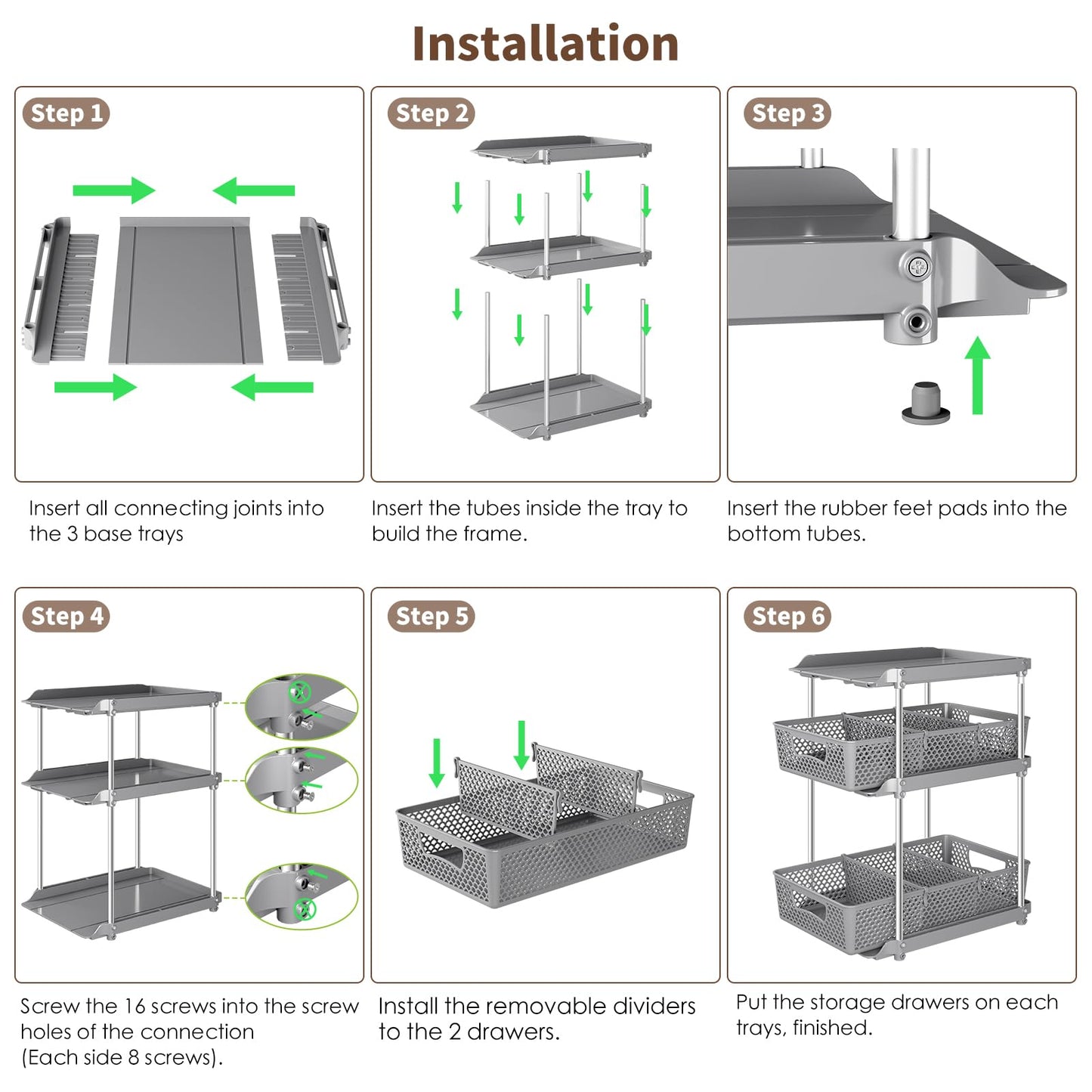 Installation

Step 1

Insert all connecting joints into the 3 base trays

Step 2

Insert the tubes inside the tray to build the frame.

Step 3

Insert the rubber feet pads into the bottom tubes.

Step 4

Screw the 16 screws into the screw holes of the connection (Each side 8 screws).

Step 5

Install the removable dividers to the 2 drawers.

Step 6

Put the storage drawers on each trays, finished.