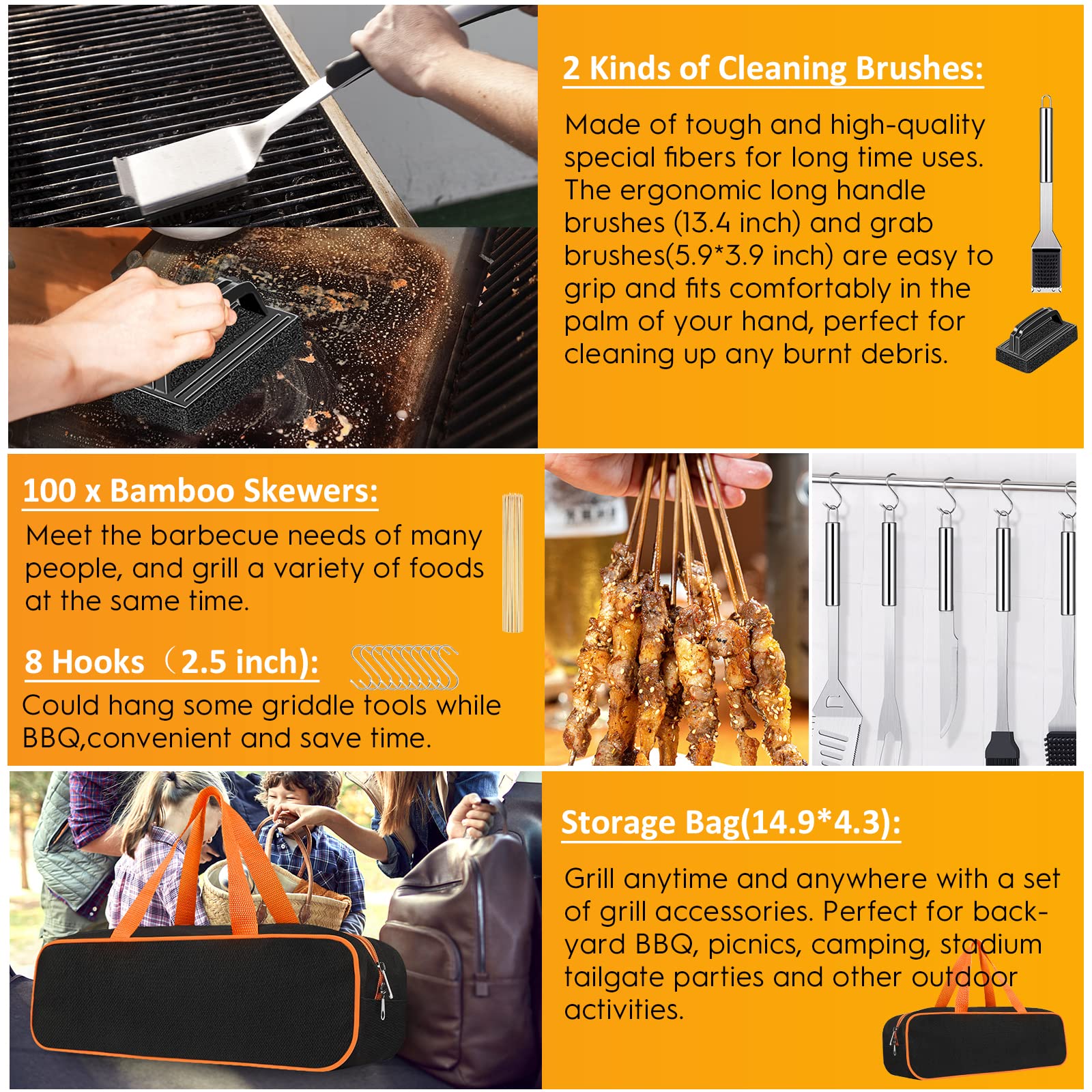 2 Kinds of Cleaning Brushes:

Made of tough and high-quality special fibers for long time uses. The ergonomic long handle brushes (13.4 inch) and grab brushes(5.9*3.9 inch) are easy to grip and fits comfortably in the palm of your hand, perfect for cleaning up any burnt debris.

100 x Bamboo Skewers:

Meet the barbecue needs of many people, and grill a variety of foods at the same time.

8 Hooks（2.5 inch):

Could hang some griddle tools while BBQ,convenient and save time.

Storage Bag(14.9*4.3):

Grill anytime and anywhere with a set of grill accessories. Perfect for backyard BBQ, picnics, camping, stadium tailgate parties and other outdoor activities.