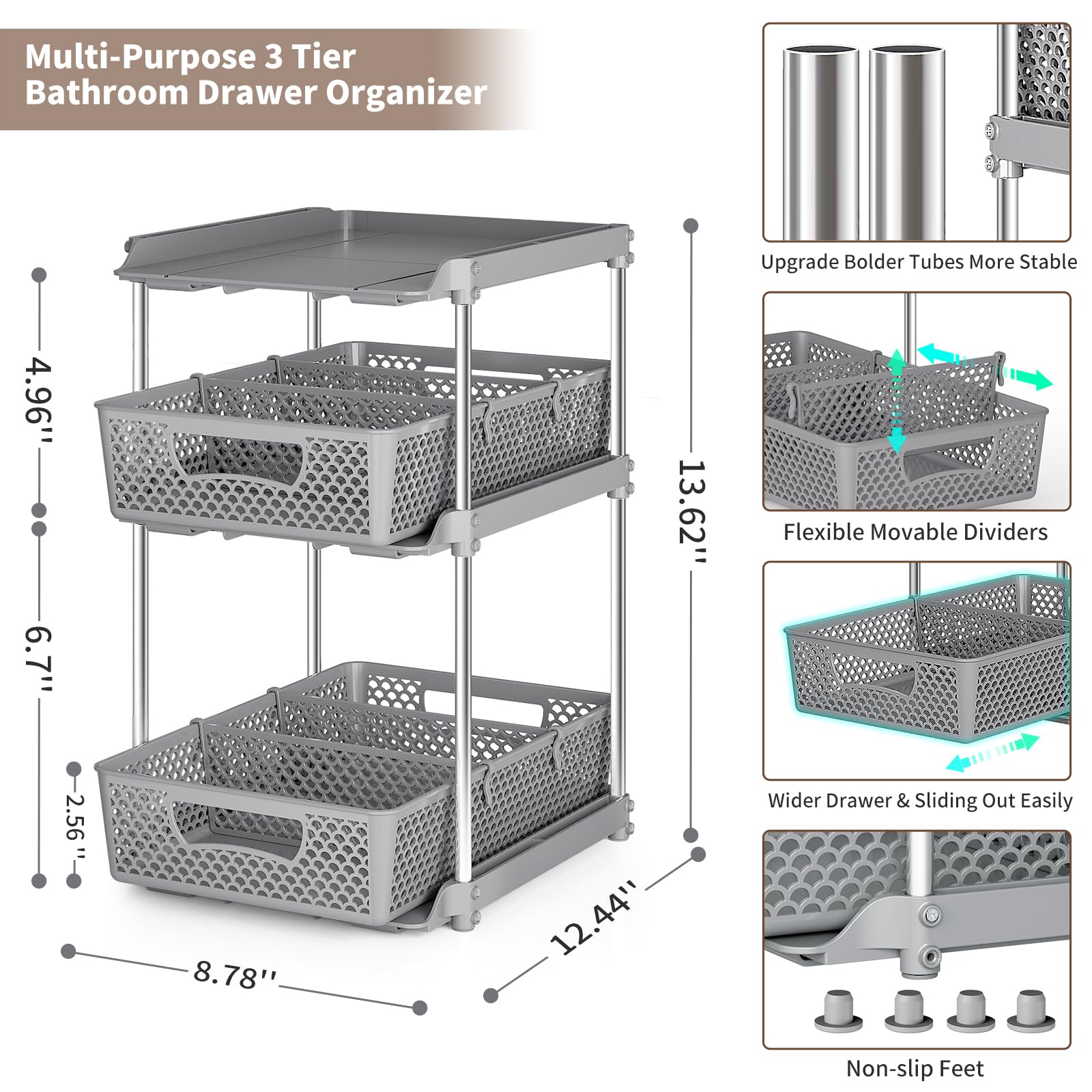 Multi-Purpose 3 Tier Bathroom Drawer Organizer

4.96''

6.7''

2.56''

13.62''

8.78''

12.44''

Upgrade Bolder Tubes More Stable

Flexible Movable Dividers

Wider Drawer & Sliding Out Easily

Non-slip Feet