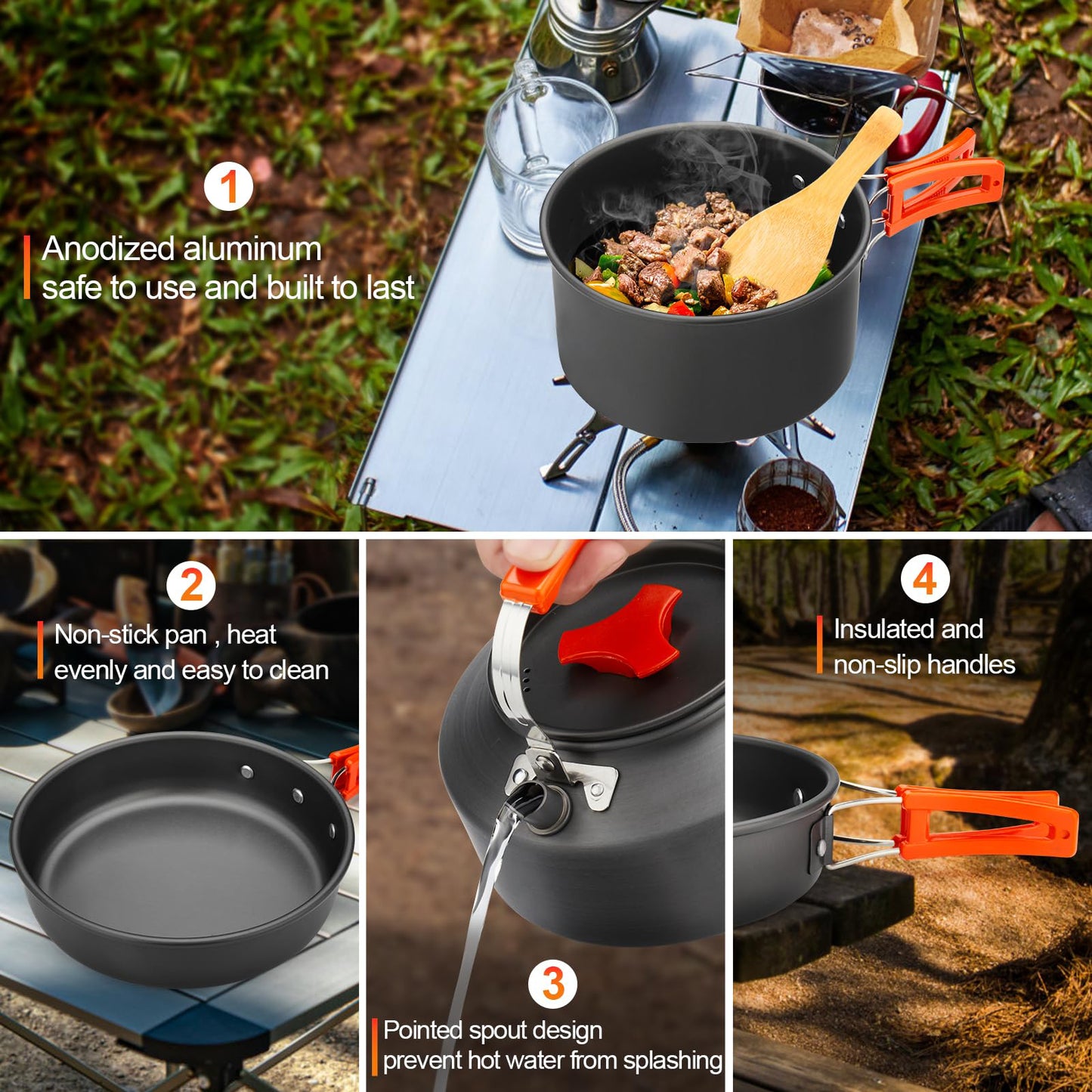 1

Anodized aluminum
safe to use and built to last

2

Non-stick pan , heat
evenly and easy to clean

3

Pointed spout design
prevent hot water from splashing

4

Insulated and
non-slip handles