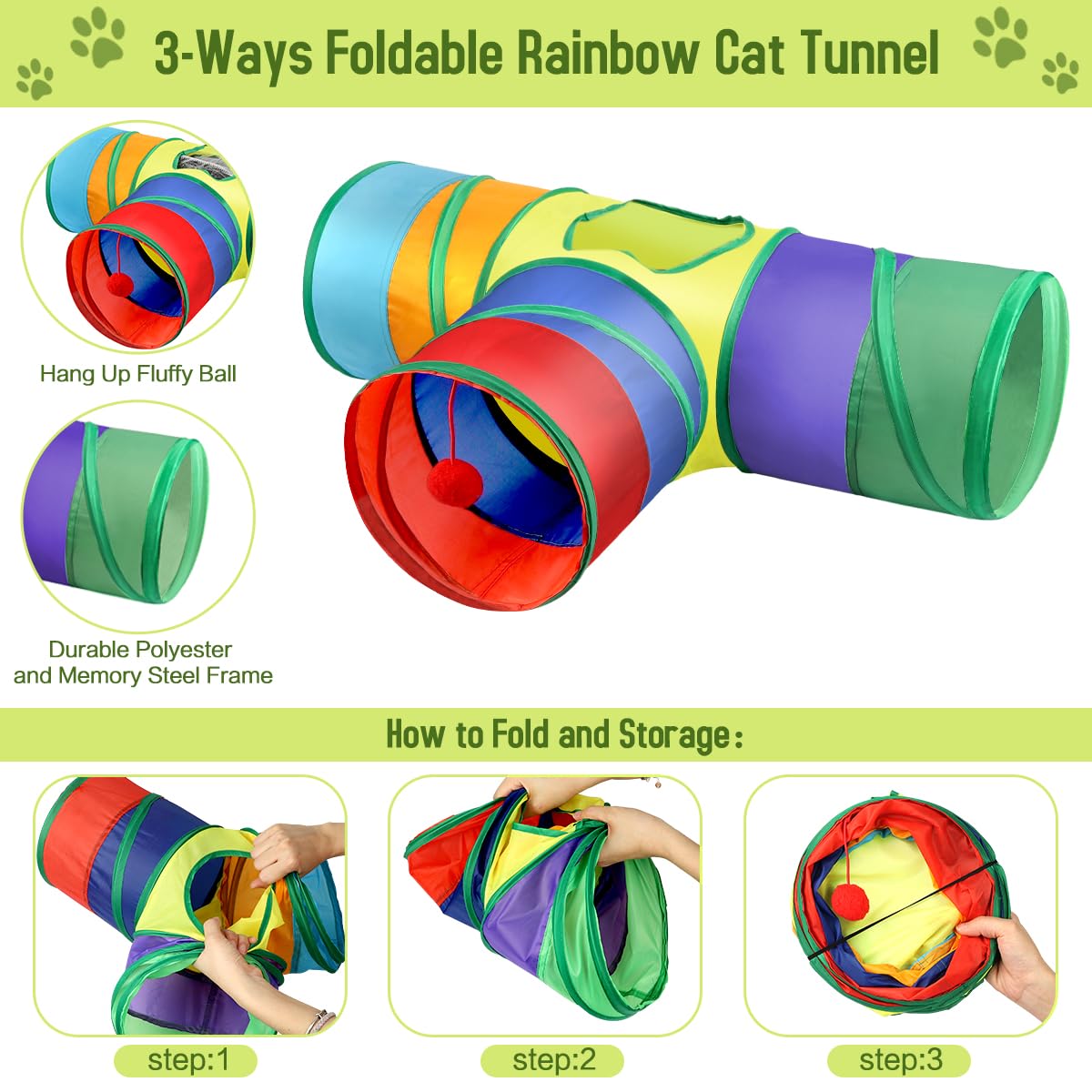 3-Ways Foldable Rainbow Cat Tunnel

Hang Up Fluffy Ball

Durable Polyester and Memory Steel Frame

How to Fold and Storage:

step:1

step:2

step:3