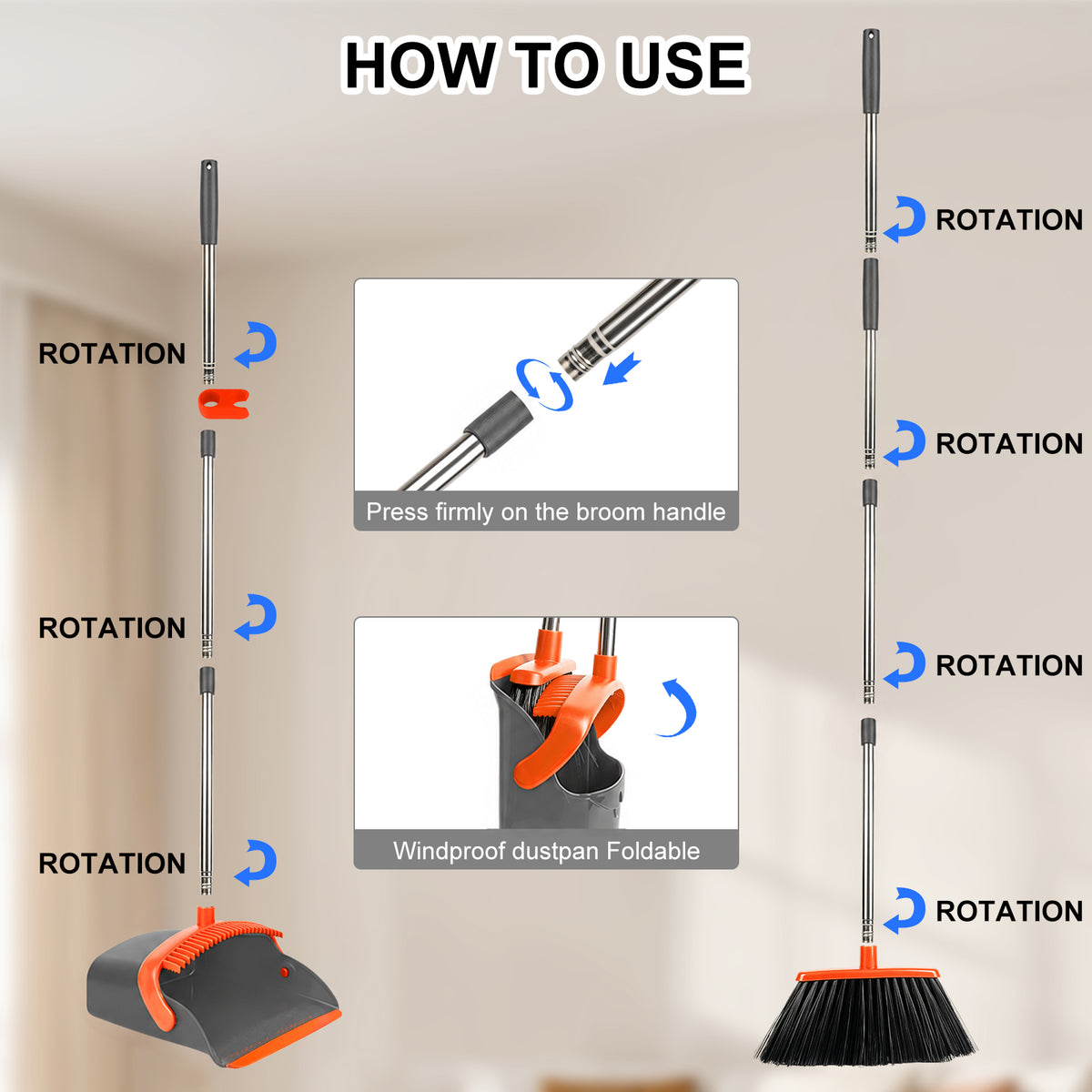 HOW TO USE

ROTATION

ROTATION

ROTATION

Press firmly on the broom handle

Windproof dustpan Foldable

ROTATION

ROTATION

ROTATION

ROTATION