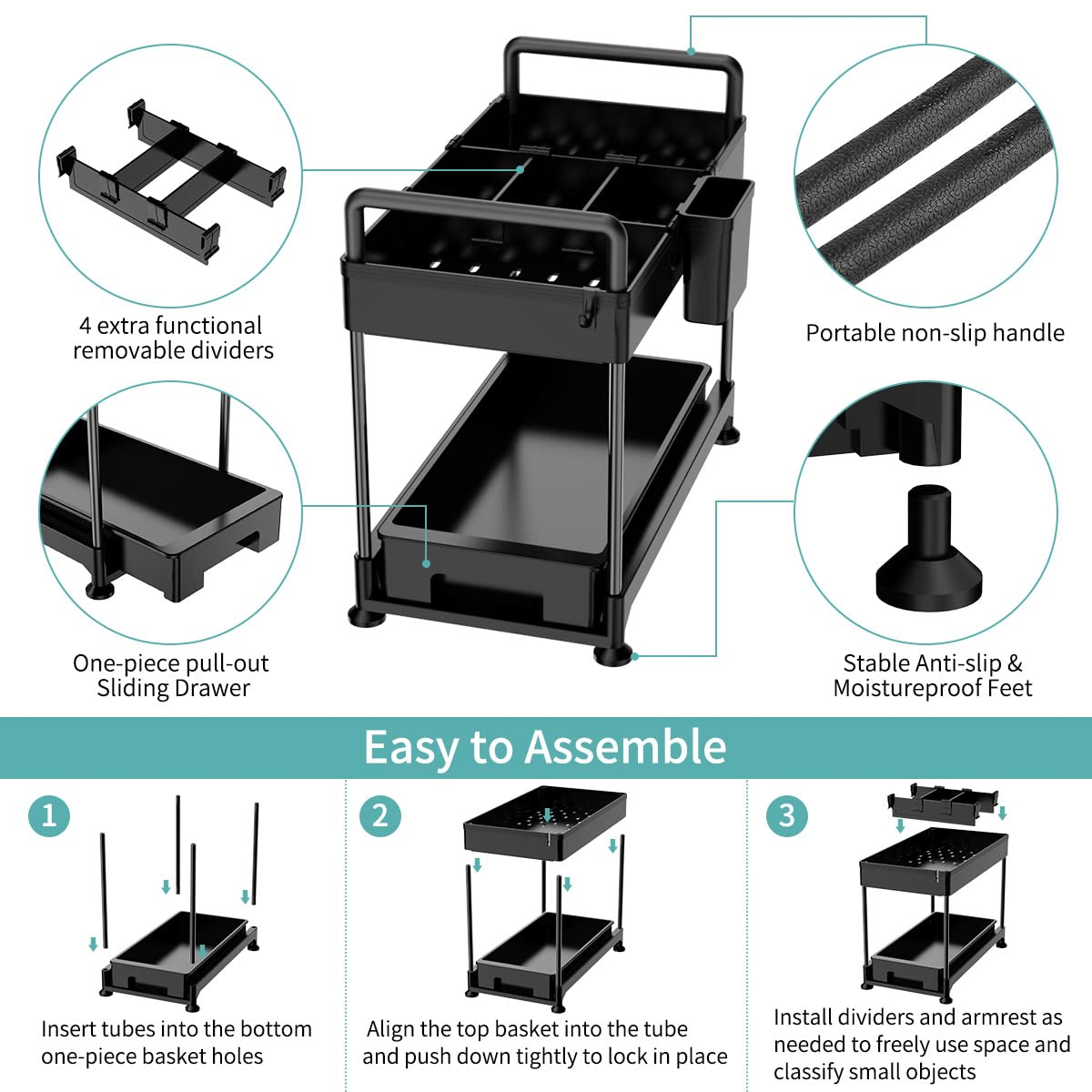 4 extra functional removable dividers

Portable non-slip handle

One-piece pull-out Sliding Drawer

Stable Anti-slip & Moistureproof Feet

Easy to Assemble

1

Insert tubes into the bottom one-piece basket holes

2

Align the top basket into the tube and push down tightly to lock in place

3

Install dividers and armrest as needed to freely use space and classify small objects