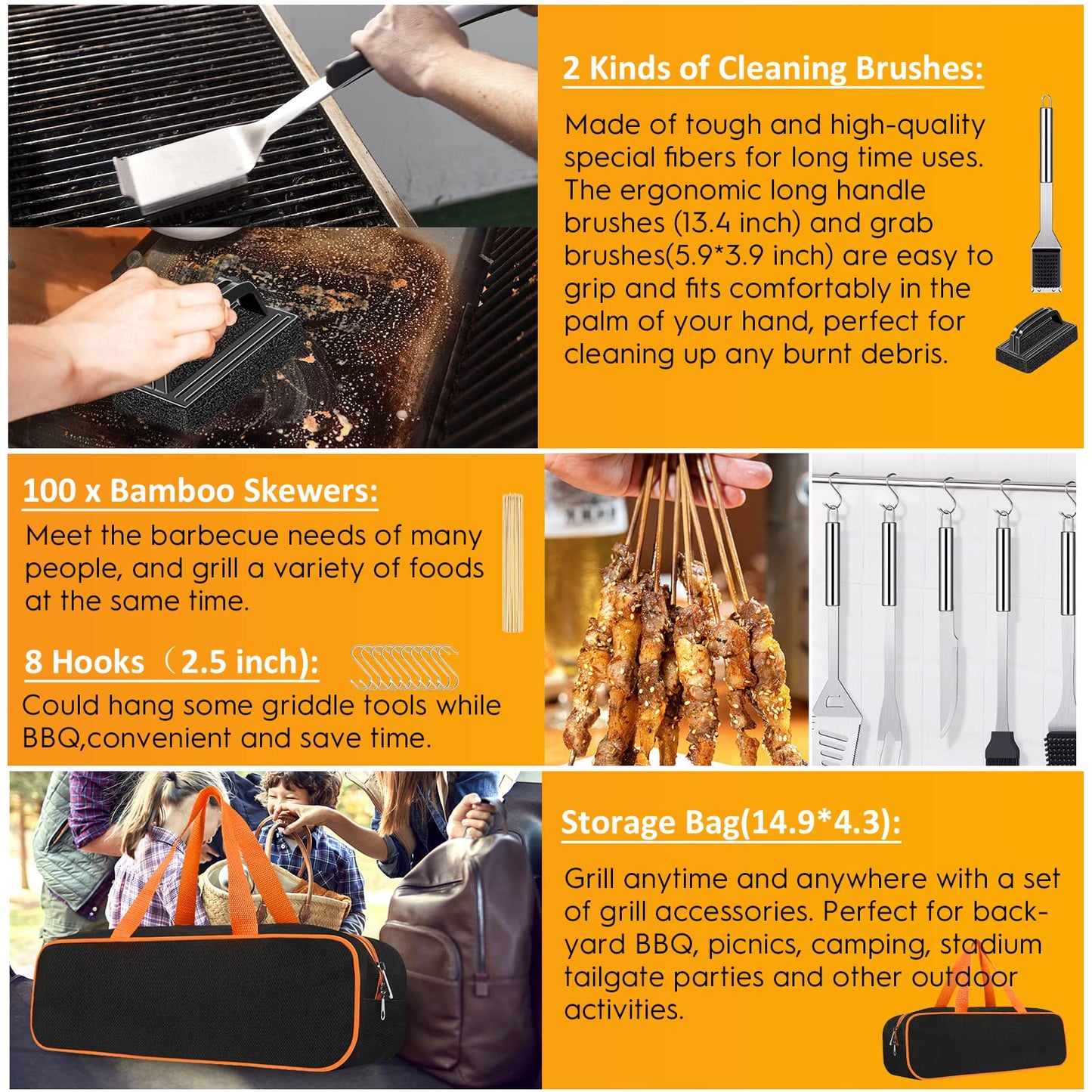 2 Kinds of Cleaning Brushes:

Made of tough and high-quality special fibers for long time uses. The ergonomic long handle brushes (13.4 inch) and grab brushes(5.9*3.9 inch) are easy to grip and fits comfortably in the palm of your hand, perfect for cleaning up any burnt debris.

100 x Bamboo Skewers:

Meet the barbecue needs of many people, and grill a variety of foods at the same time.

8 Hooks（2.5 inch):

Could hang some griddle tools while BBQ,convenient and save time.

Storage Bag(14.9*4.3):

Grill anytime and anywhere with a set of grill accessories. Perfect for backyard BBQ, picnics, camping, stadium tailgate parties and other outdoor activities.